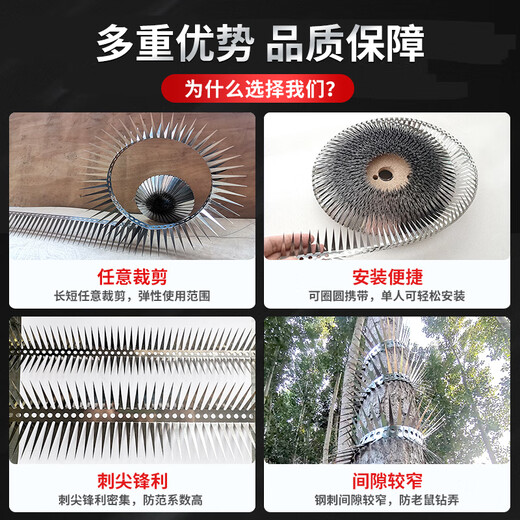 多重优势 品质保障

为什么选择我们?

任意裁剪

长短任意裁剪，弹性使用范围

安装便捷

可圈圆携带，单人可轻松安装

刺尖锋利

刺尖锋利密集，防范系数高

间隙较窄

钢刺间隙较窄，防老鼠钻弄