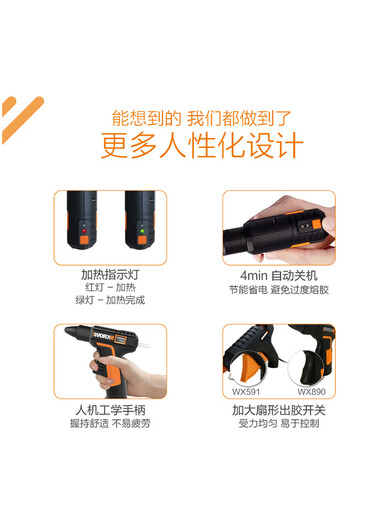 能想到的 我们都做到了
更多人性化设计

加热指示灯
红灯 – 加热
绿灯 – 加热完成

4min 自动关机
节能省电 避免过度熔胶

WORX

人机工学手柄
握持舒适 不易疲劳

WX591
WX890

加大扇形出胶开关
受力均匀 易于控制