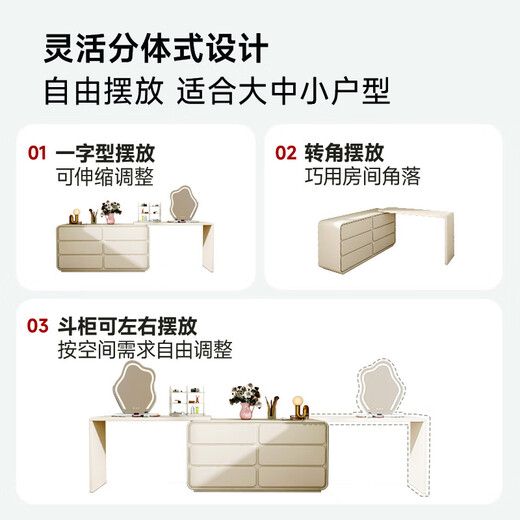 灵活分体式设计
自由摆放 适合大中小户型

01 一字型摆放
可伸缩调整

02 转角摆放
巧用房间角落

03 斗柜可左右摆放
按空间需求自由调整