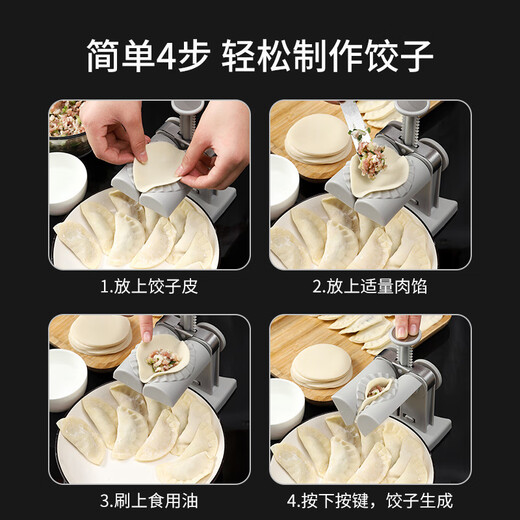 简单4步 轻松制作饺子

1.放上饺子皮

2.放上适量肉馅

3.刷上食用油

4.按下按键，饺子生成