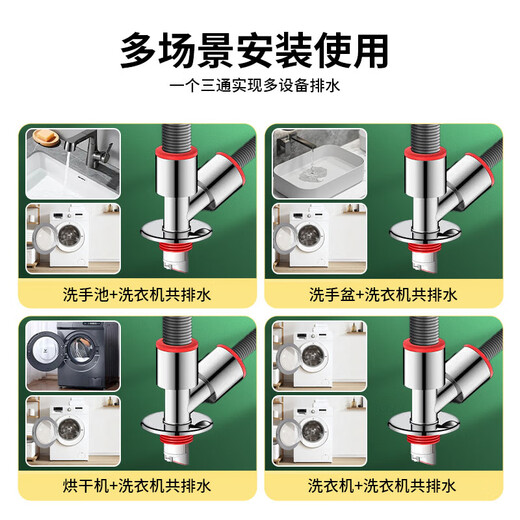 多场景安装使用

一个三通实现多设备排水

洗手池+洗衣机共排水

洗手盆+洗衣机共排水

烘干机+洗衣机共排水

洗衣机+洗衣机共排水