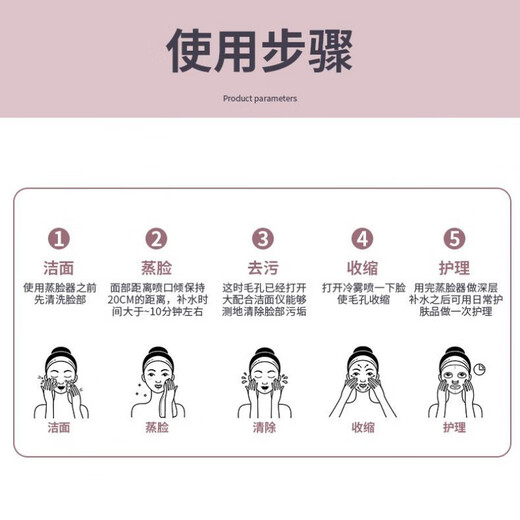 使用步骤

Product parameters

1
洁面
使用蒸脸器之前先清洗脸部

2
蒸脸
面部距离喷口倾保持20CM的距离，补水时间大于~10分钟左右

3
去污
这时毛孔已经打开大配合洁面仪能够测地清除脸部污垢

4
收缩
打开冷雾喷一下脸使毛孔收缩

5
护理
用完蒸脸器做深层补水之后可用日常护肤品做一次护理

洁面
蒸脸
清除
收缩
护理