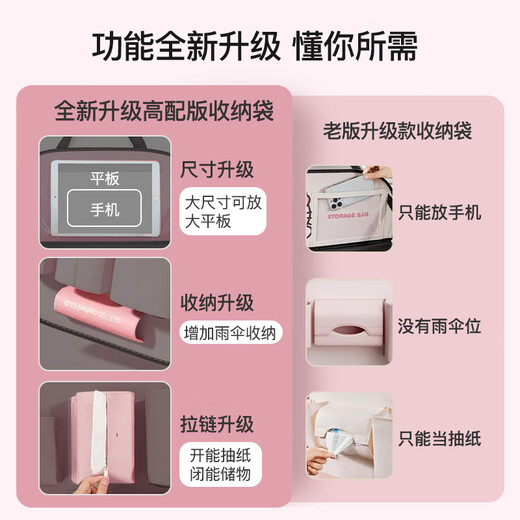 功能全新升级 懂你所需

全新升级高配版收纳袋

平板

手机

尺寸升级

大尺寸可放大平板

©'23 SANRIO CO., LTD

收纳升级

增加雨伞收纳

拉链升级

开能抽纸
闭能储物

老版升级款收纳袋

STORAGE BAG

只能放手机

没有雨伞位

只能当抽纸