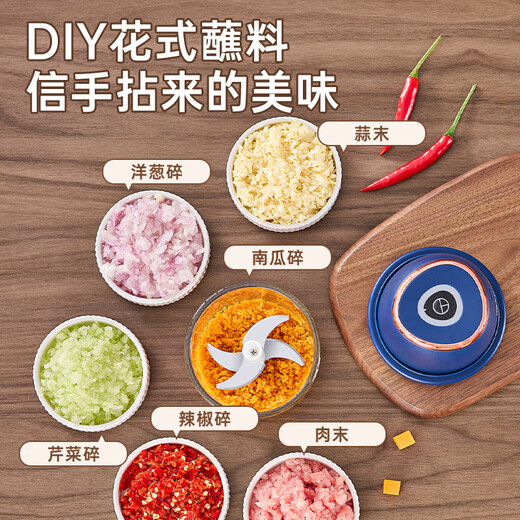 DIY花式蘸料
信手拈来的美味

蒜末

洋葱碎

南瓜碎

辣椒碎

肉末

芹菜碎