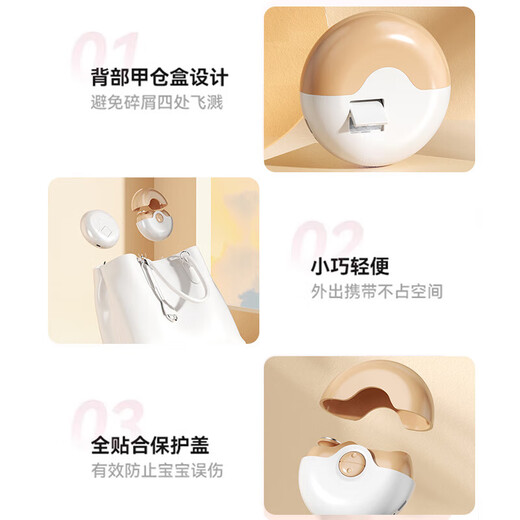 01
背部甲仓盒设计
避免碎屑四处飞溅

02
小巧轻便
外出携带不占空间

03
全贴合保护盖
有效防止宝宝误伤