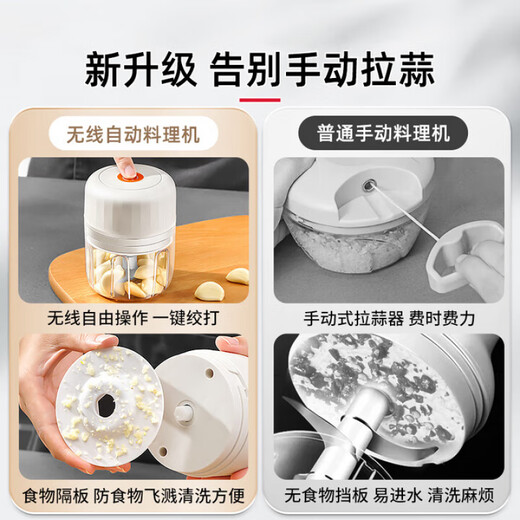 新升级 告别手动拉蒜

无线自动料理机

无线自由操作 一键绞打

食物隔板 防食物飞溅清洗方便

普通手动料理机

手动式拉蒜器 费时费力

无食物挡板 易进水 清洗麻烦