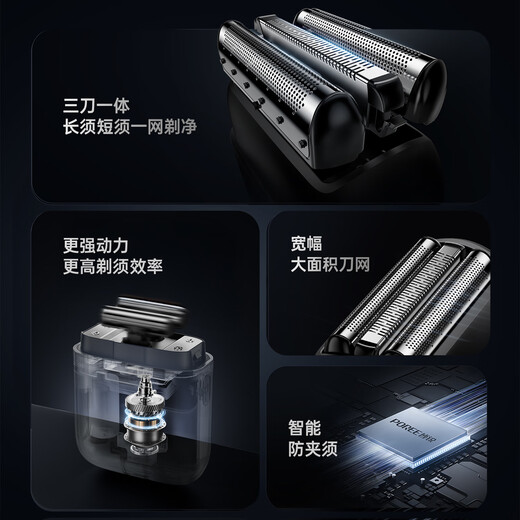 三刀一体
长须短须一网剃净

更强动力
更高剃须效率

宽幅
大面积刀网

智能
防夹须

POREE 博锐