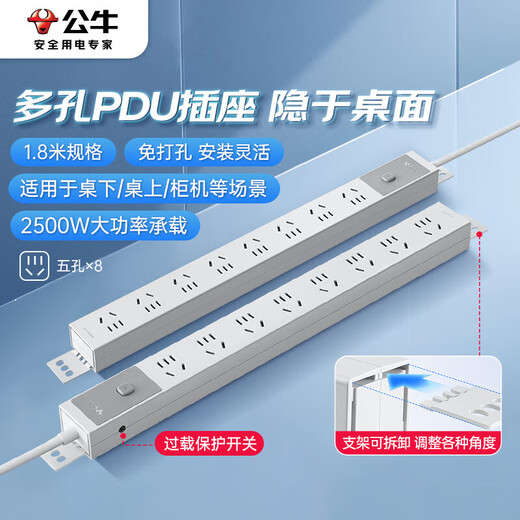 公牛
安全用电专家

多孔PDU插座 隐于桌面

1.8米规格

免打孔 安装灵活

适用于桌下/桌上/柜机等场景

2500W大功率承载

五孔×8

过载保护开关

支架可拆卸 调整各种角度