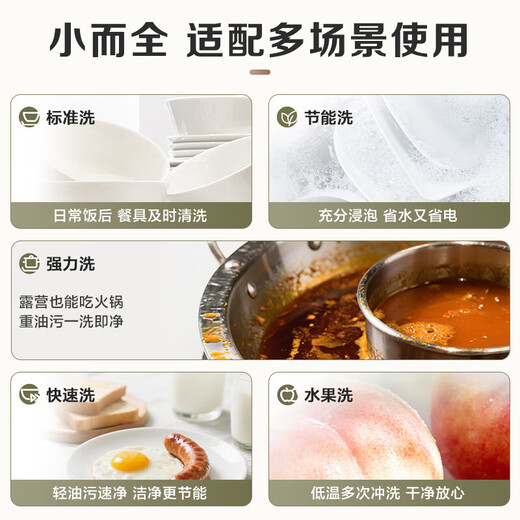 小而全 适配多场景使用

标准洗

日常饭后 餐具及时清洗

节能洗

充分浸泡 省水又省电

强力洗

露营也能吃火锅
重油污一洗即净

快速洗

轻油污速净 洁净更节能

水果洗

低温多次冲洗 干净放心