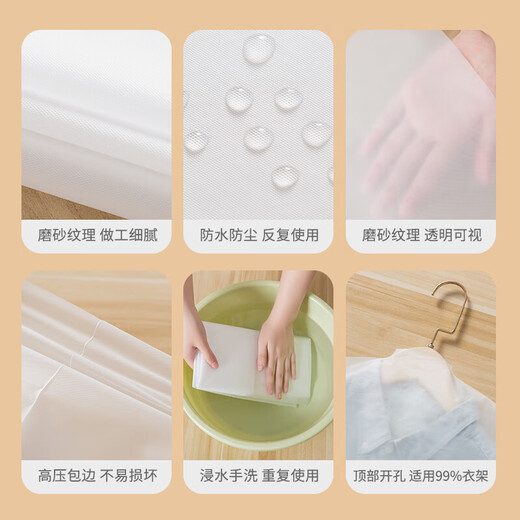 磨砂纹理 做工细腻

防水防尘 反复使用

磨砂纹理 透明可视

高压包边 不易损坏

浸水手洗 重复使用

顶部开孔 适用99%衣架