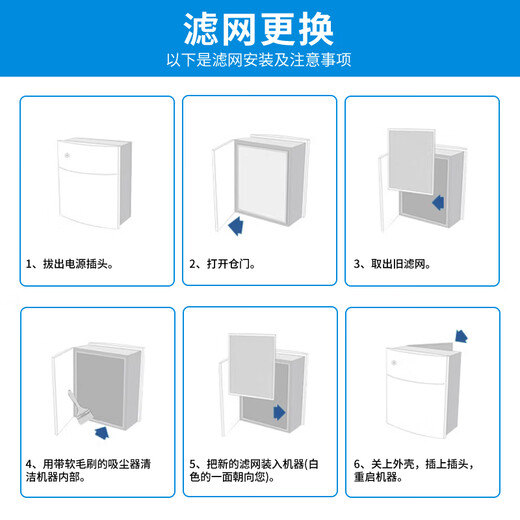 滤网更换

以下是滤网安装及注意事项

1、拔出电源插头。

2、打开仓门。

3、取出旧滤网。

4、用带软毛刷的吸尘器清洁机器内部。

5、把新的滤网装入机器(白色的一面朝向您)。

6、关上外壳，插上插头，重启机器。