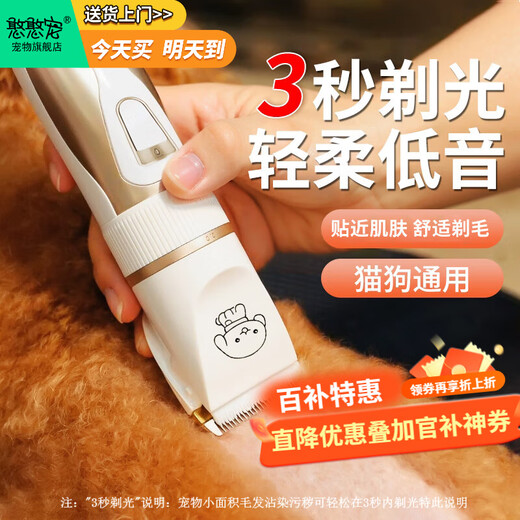 憨憨宠®
宠物旗舰店

送货上门>>
今天买 明天到

3秒剃光
轻柔低音

贴近肌肤 舒适剃毛
猫狗通用

领券再享折上折
百补特惠
直降优惠叠加官补神券

注："3秒剃光"说明：宠物小面积毛发沾染污秽可轻松在3秒内剃光特此说明