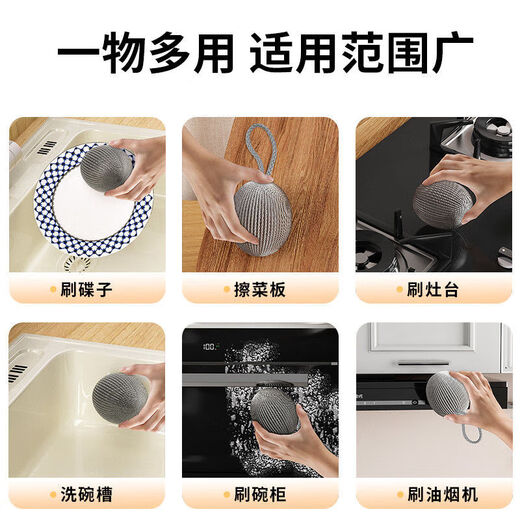 一物多用 适用范围广

刷碟子

擦菜板

刷灶台

洗碗槽

刷碗柜

刷油烟机