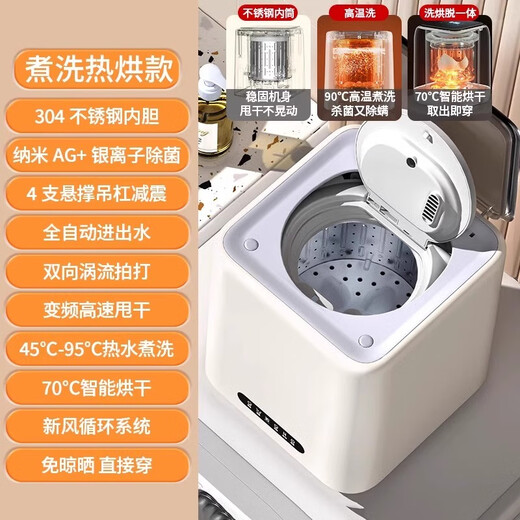 煮洗热烘款

304 不锈钢内胆

纳米 AG+ 银离子除菌

4 支悬撑吊杠减震

全自动进出水

双向涡流拍打

变频高速甩干

45°C-95°C热水煮洗

70°C智能烘干

新风循环系统

免晾晒 直接穿

不锈钢内筒
稳固机身
甩干不晃动

高温洗
90°C高温煮洗
杀菌又除螨

洗烘脱一体
70°C智能烘干
取出即穿