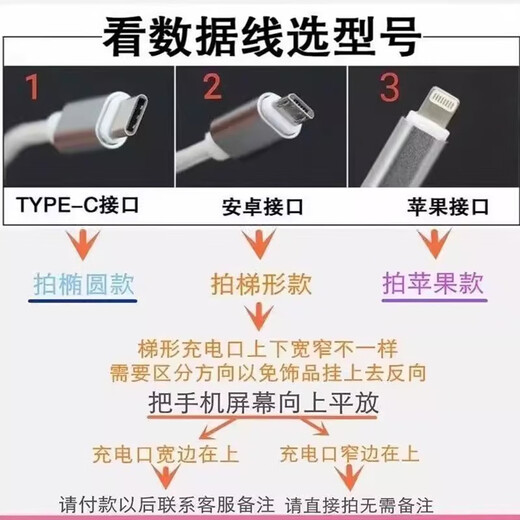 看数据线选型号

1

2

3

TYPE-C接口

安卓接口

苹果接口

拍椭圆款

拍梯形款

拍苹果款

梯形充电口上下宽窄不一样
需要区分方向以免饰品挂上去反向

把手机屏幕向上平放

充电口宽边在上

充电口窄边在上

请付款以后联系客服备注

请直接拍无需备注