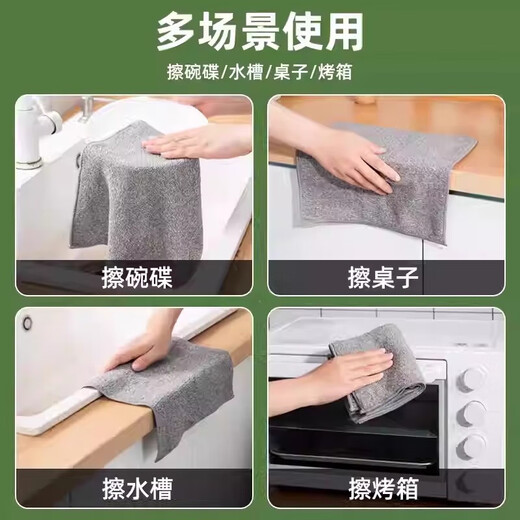 多场景使用

擦碗碟/水槽/桌子/烤箱

擦碗碟

擦桌子

擦水槽

擦烤箱