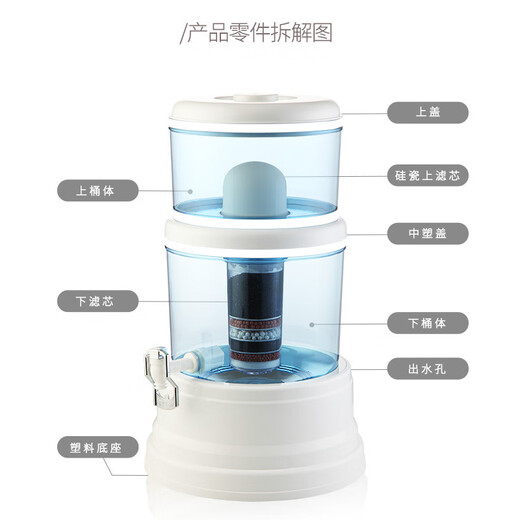 /产品零件拆解图

上盖

硅瓷上滤芯

上桶体

中塑盖

下滤芯

下桶体

出水孔

塑料底座