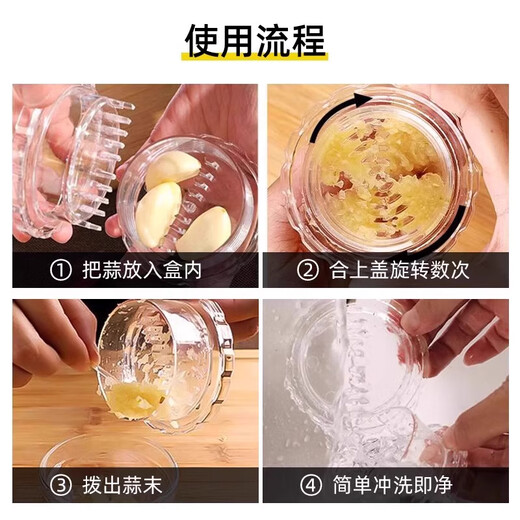 使用流程

① 把蒜放入盒内

② 合上盖旋转数次

③ 拨出蒜末

④ 简单冲洗即净