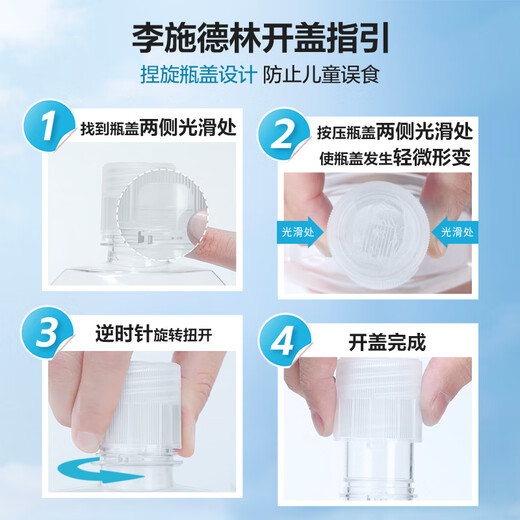 李施德林开盖指引

捏旋瓶盖设计 防止儿童误食

1 找到瓶盖两侧光滑处

2 按压瓶盖两侧光滑处 使瓶盖发生轻微形变

光滑处 光滑处

3 逆时针旋转扭开

4 开盖完成