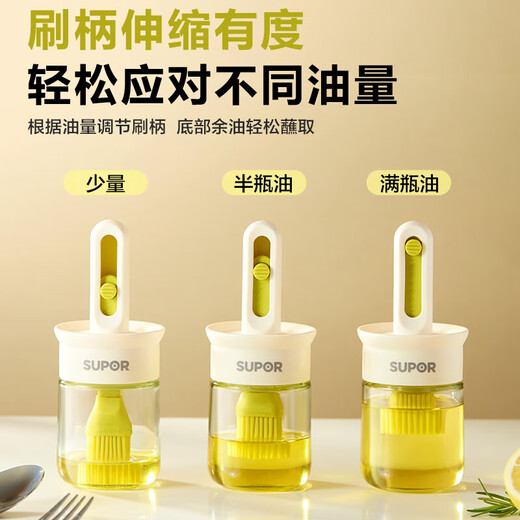 刷柄伸缩有度
轻松应对不同油量

根据油量调节刷柄 底部余油轻松蘸取

少量

半瓶油

满瓶油

SUPOR

SUPOR

SUPOR