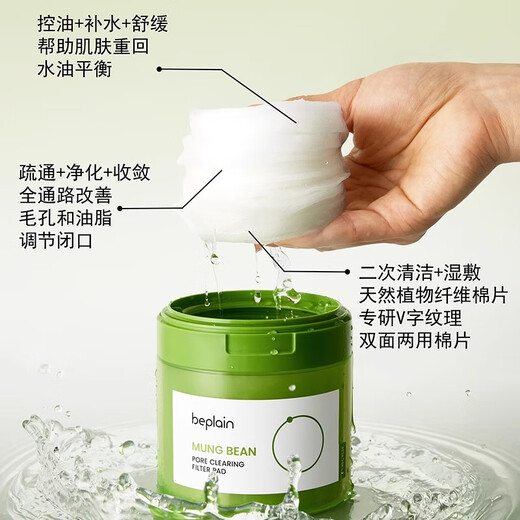 控油+补水+舒缓
帮助肌肤重回
水油平衡

疏通+净化+收敛
全通路改善
毛孔和油脂
调节闭口

二次清洁+湿敷
天然植物纤维棉片
专研V字纹理
双面两用棉片

beplain

MUNG BEAN
PORE CLEARING
FILTER PAD