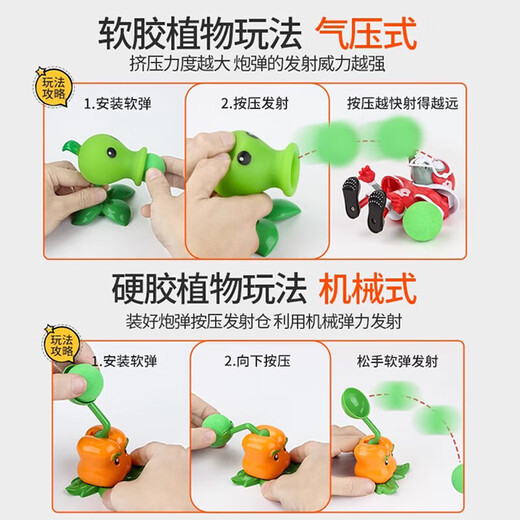 软胶植物玩法 气压式

挤压力度越大 炮弹的发射威力越强

玩法攻略

1.安装软弹

2.按压发射

按压越快射得越远

硬胶植物玩法 机械式

装好炮弹按压发射仓 利用机械弹力发射

玩法攻略

1.安装软弹

2.向下按压

松手软弹发射