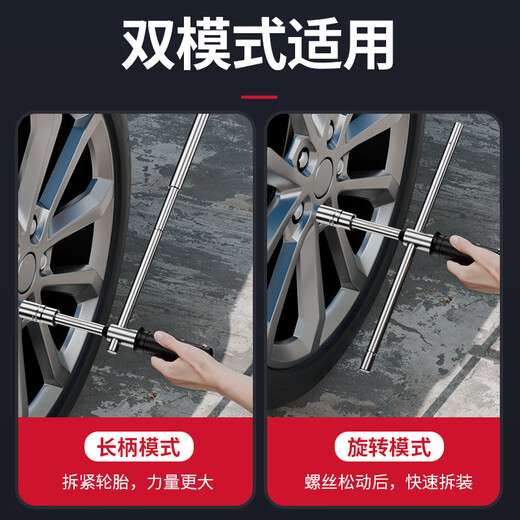 双模式适用

长柄模式

拆紧轮胎，力量更大

旋转模式

螺丝松动后，快速拆装