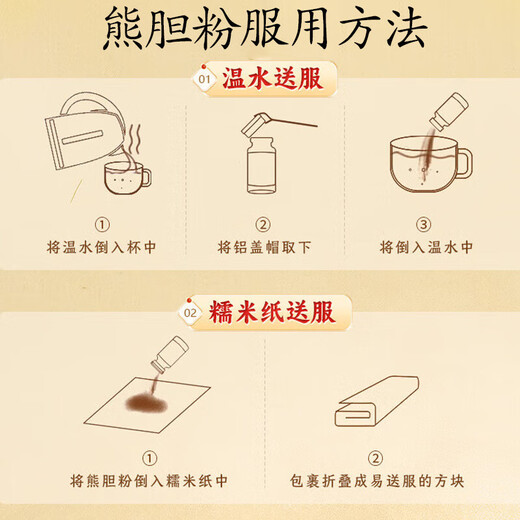 熊胆粉服用方法

01 温水送服

①
将温水倒入杯中

②
将铝盖帽取下

③
将倒入温水中

02 糯米纸送服

①
将熊胆粉倒入糯米纸中

②
包裹折叠成易送服的方块