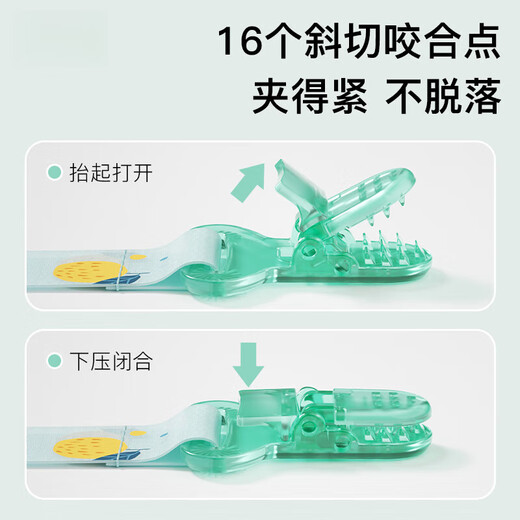 16个斜切咬合点
夹得紧 不脱落

抬起打开

下压闭合