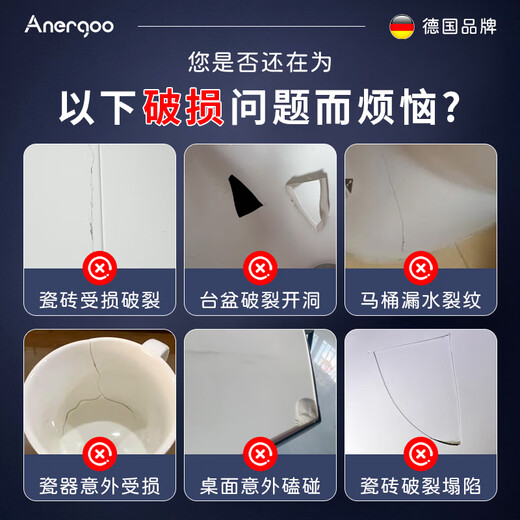 Anergoo

德国品牌

您是否还在为

以下破损问题而烦恼？

瓷砖受损破裂

台盆破裂开洞

马桶漏水裂纹

瓷器意外受损

桌面意外磕碰

瓷砖破裂塌陷