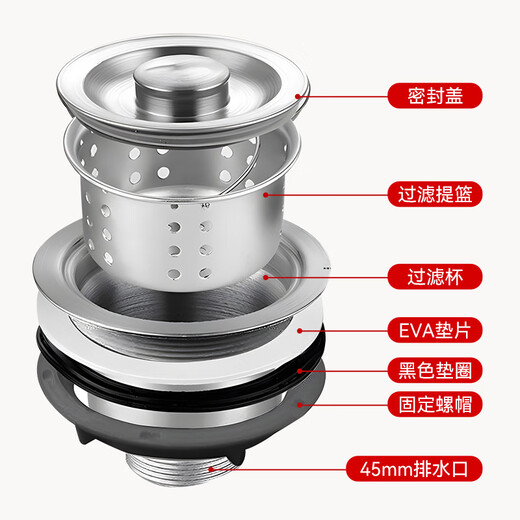 密封盖

过滤提篮

过滤杯

EVA垫片

黑色垫圈

固定螺帽

45mm排水口