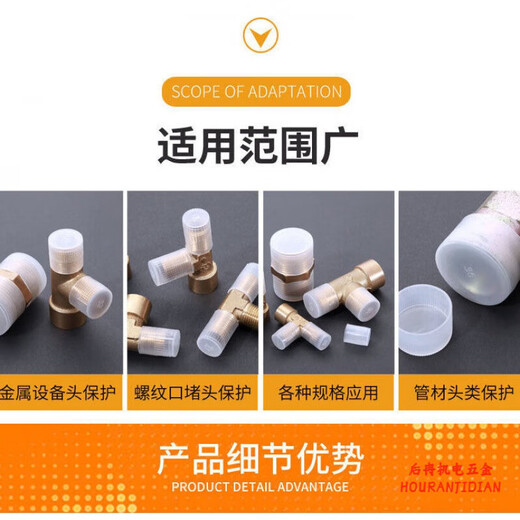 SCOPE OF ADAPTATION

适用范围广

金属设备头保护

螺纹口堵头保护

各种规格应用

管材头类保护

产品细节优势

PRODUCT DETAIL ADVANTAGE

后冉机电五金
HOURANJIDIAN