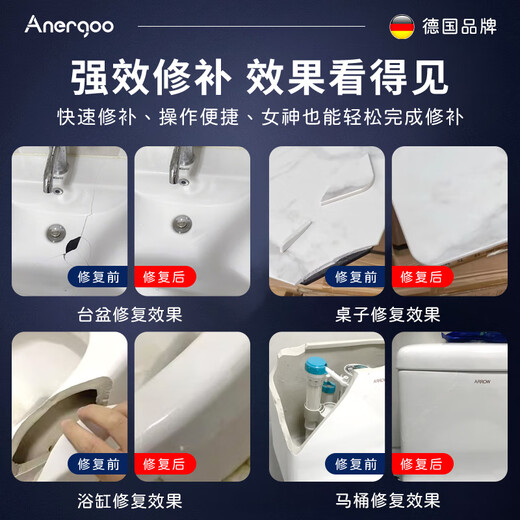 Anergoo

德国品牌

强效修补 效果看得见

快速修补、操作便捷、女神也能轻松完成修补

修复前 修复后

台盆修复效果

修复前 修复后

桌子修复效果

修复前 修复后

浴缸修复效果

ARROW

ARROW

修复前 修复后

马桶修复效果