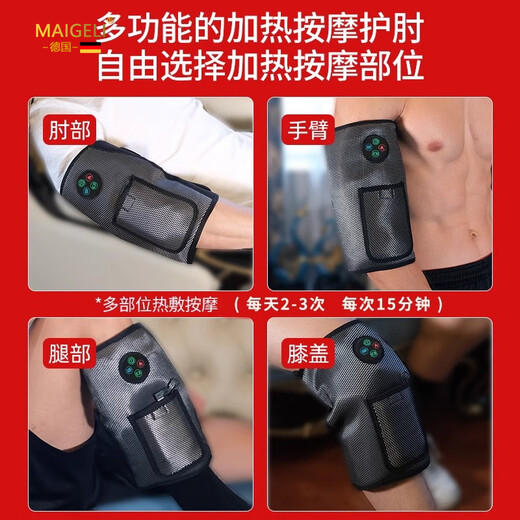 MAIGELI
-德国-

多功能的加热按摩护肘
自由选择加热按摩部位

肘部

手臂

*多部位热敷按摩 （每天2-3次 每次15分钟）

腿部

膝盖