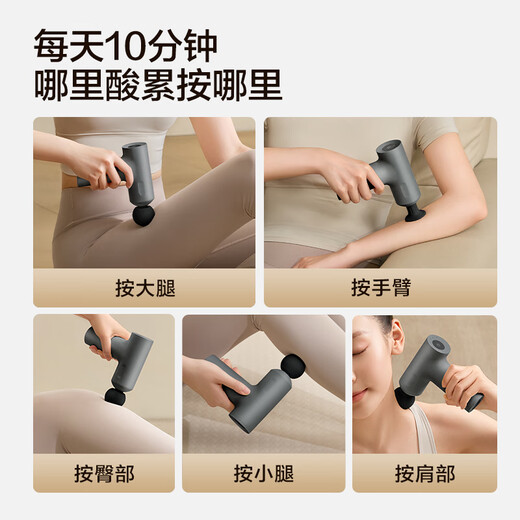 每天10分钟
哪里酸累按哪里

按大腿

按手臂

按臀部

按小腿

按肩部