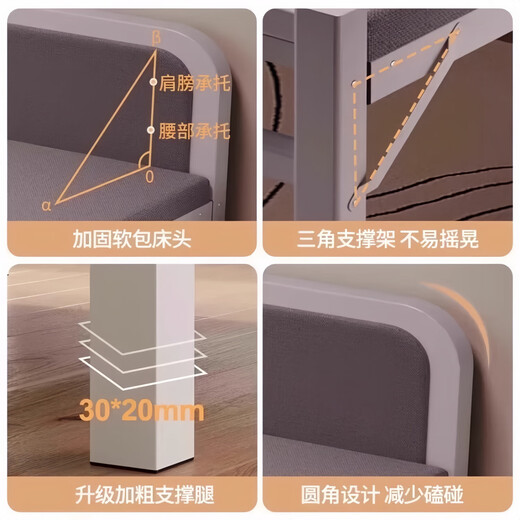 β
肩膀承托
腰部承托
0
α
加固软包床头

三角支撑架 不易摇晃

30*20mm
升级加粗支撑腿

圆角设计 减少磕碰