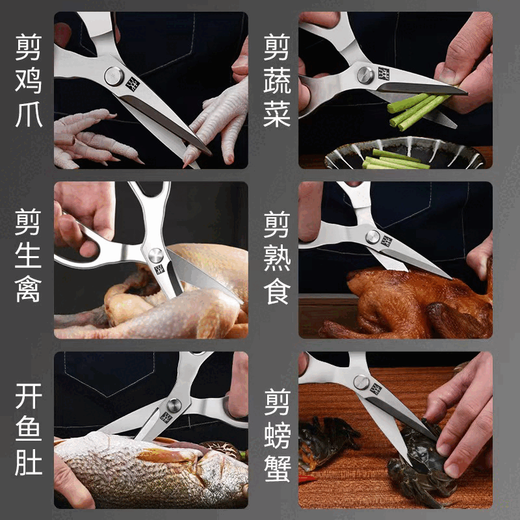 剪鸡爪

剪蔬菜

剪生禽

剪熟食

开鱼肚

剪螃蟹