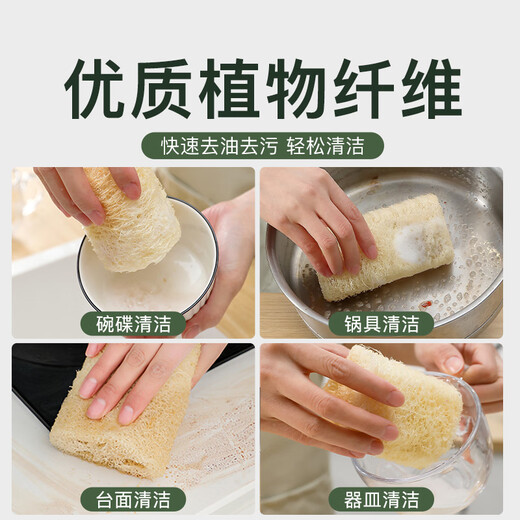 优质植物纤维

快速去油去污 轻松清洁

碗碟清洁

锅具清洁

台面清洁

器皿清洁