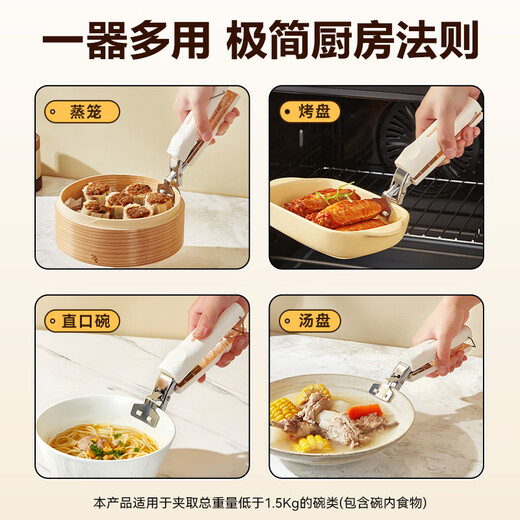 一器多用 极简厨房法则

蒸笼

烤盘

直口碗

汤盘

本产品适用于夹取总重量低于1.5Kg的碗类(包含碗内食物)