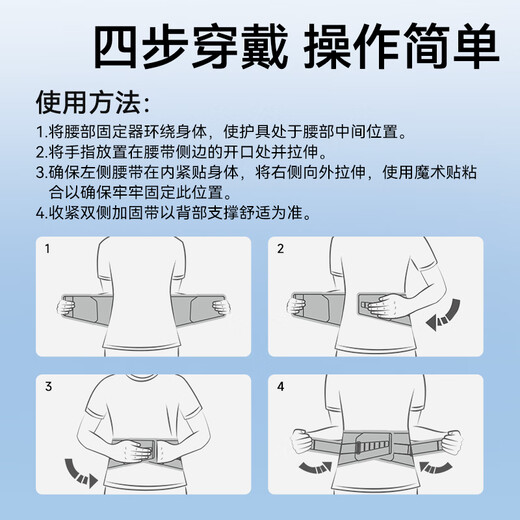 四步穿戴 操作简单

使用方法:

1.将腰部固定器环绕身体，使护具处于腰部中间位置。
2.将手指放置在腰带侧边的开口处并拉伸。
3.确保左侧腰带在内紧贴身体，将右侧向外拉伸，使用魔术贴粘合以确保牢牢固定此位置。
4.收紧双侧加固带以背部支撑舒适为准。

1

2

3

4