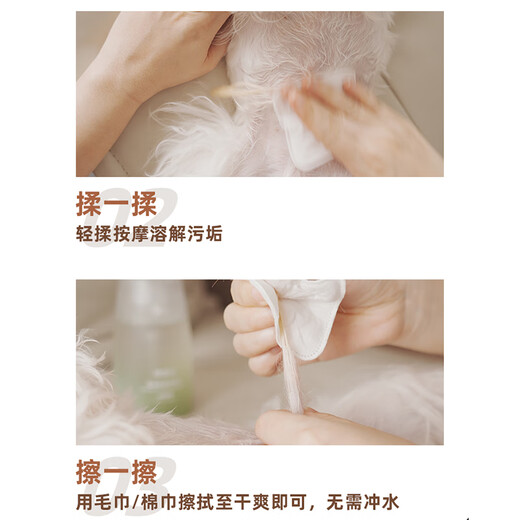 02
揉一揉
轻揉按摩溶解污垢

03
擦一擦
用毛巾/棉巾擦拭至干爽即可，无需冲水