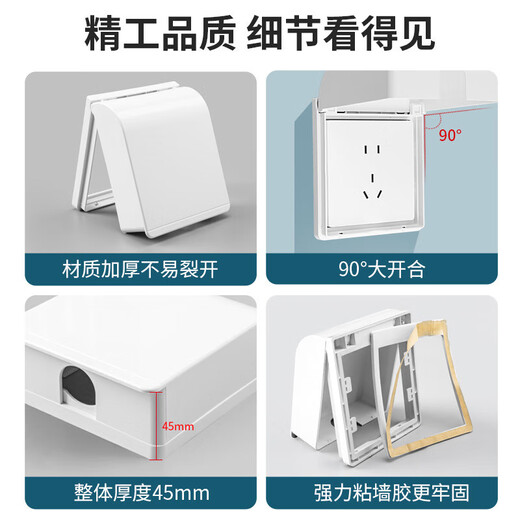 精工品质 细节看得见

材质加厚不易裂开

90°

90°大开合

45mm

整体厚度45mm

强力粘墙胶更牢固