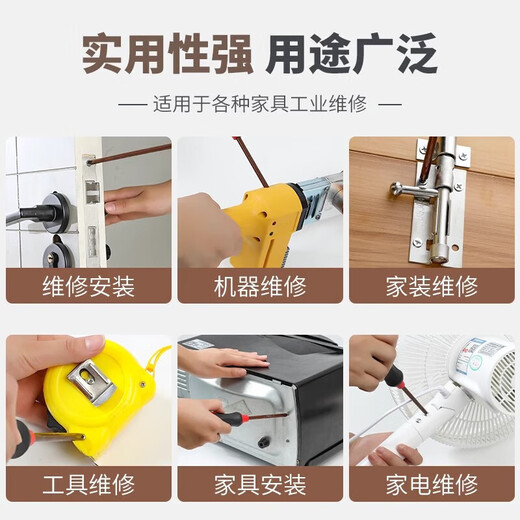 实用性强 用途广泛

— 适用于各种家具工业维修 —

维修安装

机器维修

家装维修

工具维修

家具安装

家电维修