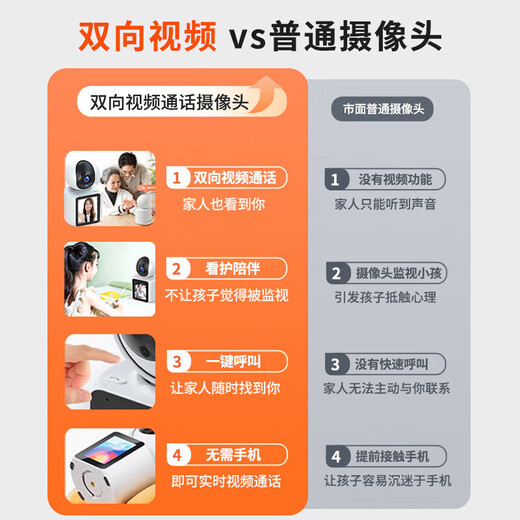 双向视频 vs普通摄像头

双向视频通话摄像头

1 双向视频通话
家人也看到你

2 看护陪伴
不让孩子觉得被监视

3 一键呼叫
让家人随时找到你

4 无需手机
即可实时视频通话

市面普通摄像头

1 没有视频功能
家人只能听到声音

2 摄像头监视小孩
引发孩子抵触心理

3 没有快速呼叫
家人无法主动与你联系

4 提前接触手机
让孩子容易沉迷于手机