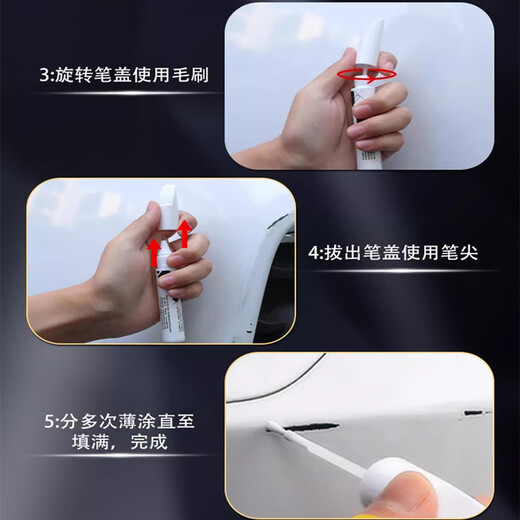 3:旋转笔盖使用毛刷

4:拔出笔盖使用笔尖

5:分多次薄涂直至填满，完成