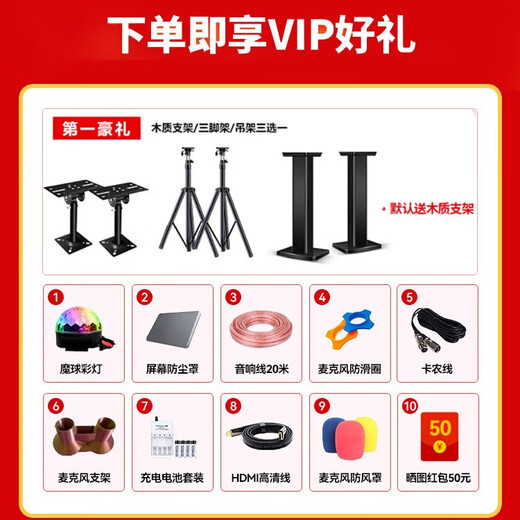 下单即享VIP好礼

第一豪礼 木质支架/三脚架/吊架三选一

* 默认送木质支架

1 魔球彩灯

2 屏幕防尘罩

3 音响线20米

4 麦克风防滑圈

5 卡农线

6 麦克风支架

7 充电电池套装

8 HDMI高清线

9 麦克风防风罩

10 50 ¥ 晒图红包50元