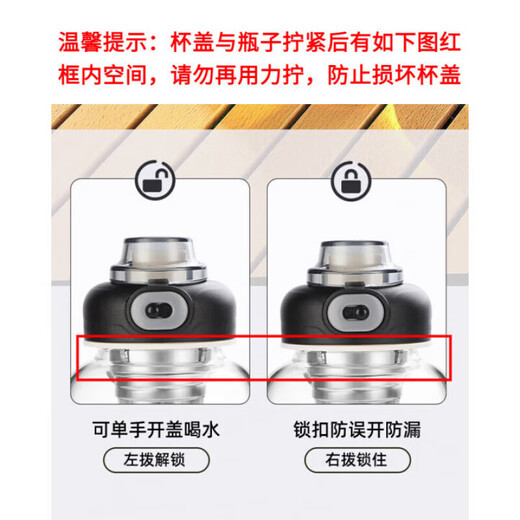 温馨提示：杯盖与瓶子拧紧后有如下图红框内空间，请勿再用力拧，防止损坏杯盖

可单手开盖喝水

左拨解锁

锁扣防误开防漏

右拨锁住