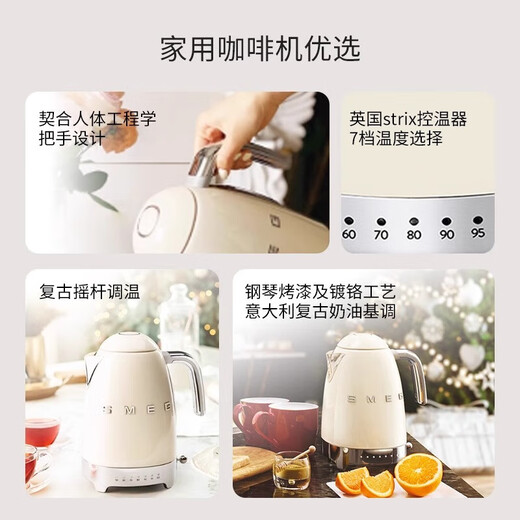 家用咖啡机优选

契合人体工程学
把手设计

英国strix控温器
7档温度选择

60 70 80 90 95

复古摇杆调温

SMEG

钢琴烤漆及镀铬工艺
意大利复古奶油基调

SMEG