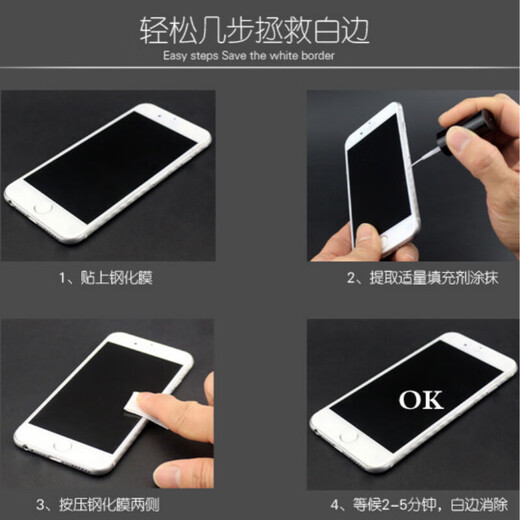 轻松几步拯救白边
Easy steps Save the white border

1、贴上钢化膜

2、提取适量填充剂涂抹

3、按压钢化膜两侧

OK

4、等候2-5分钟，白边消除