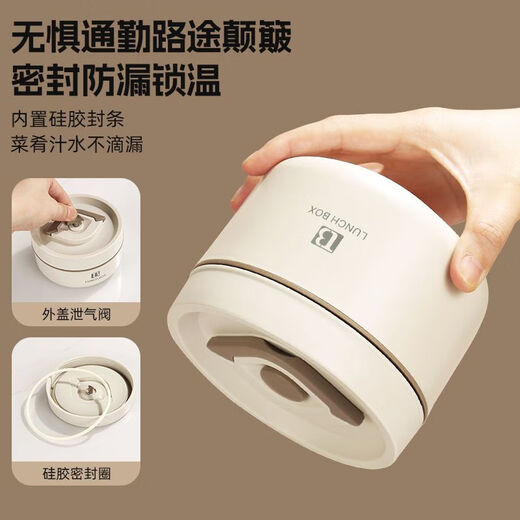 无惧通勤路途颠簸
密封防漏锁温

内置硅胶封条
菜肴汁水不滴漏

外盖泄气阀

硅胶密封圈

LB
LUNCH BOX